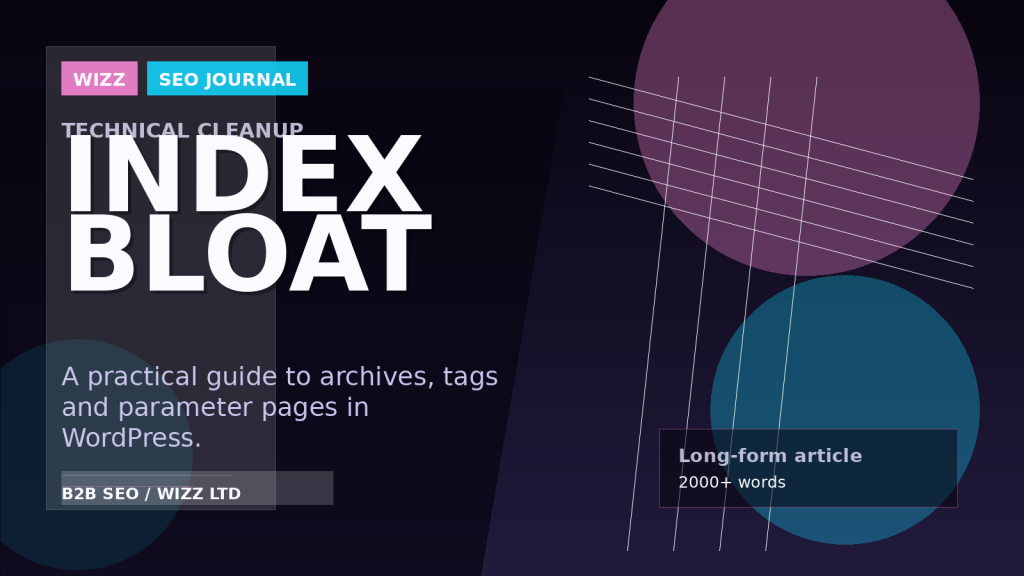 WIZZ

SEO JOURNAL

TECHNICAL CLEANUP

INDEX
BLOAT

A practical guide to archives, tags and parameter pages in WordPress.

B2B SEO / WIZZ LTD

Long-form article
2000+ words